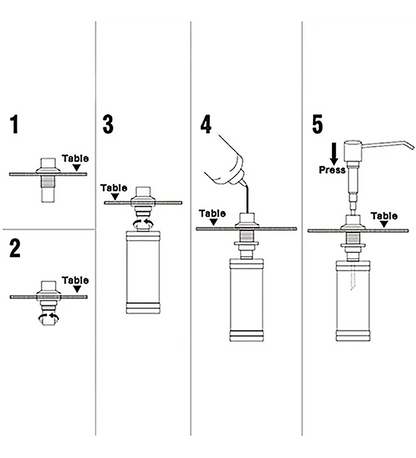 1
Table

2
Table

3
Table

4
Table

5
Press
Table